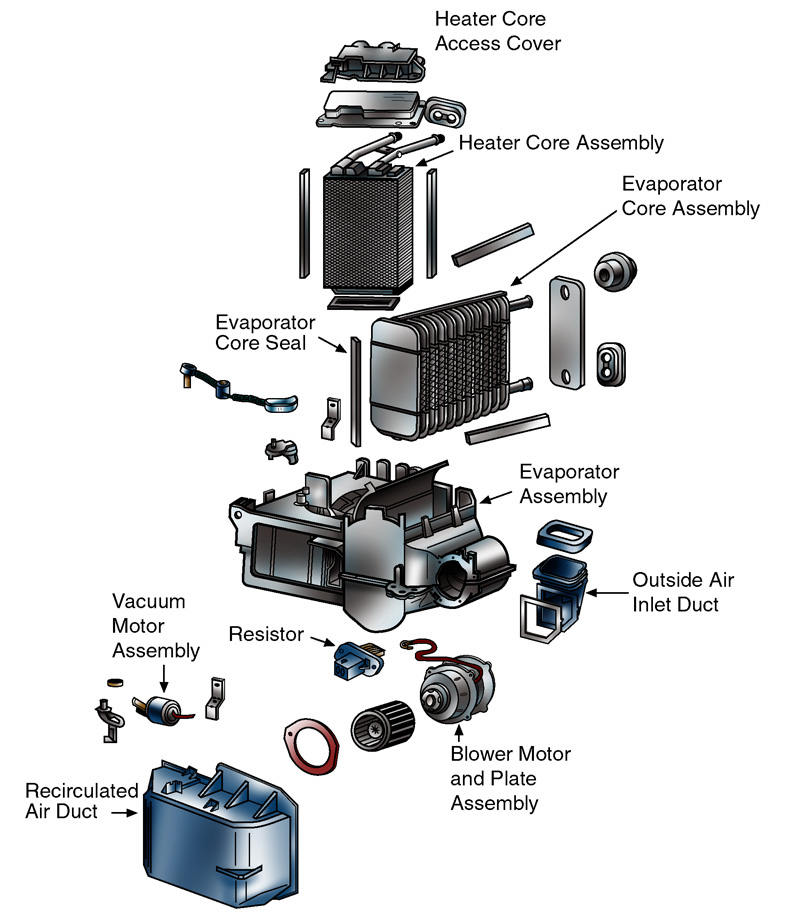 Heater Core Access Cover

Heater Core Assembly

Evaporator Core Assembly

Evaporator Core Seal

Evaporator Assembly

Outside Air Inlet Duct

Vacuum Motor Assembly

Resistor

Blower Motor and Plate Assembly

Recirculated Air Duct